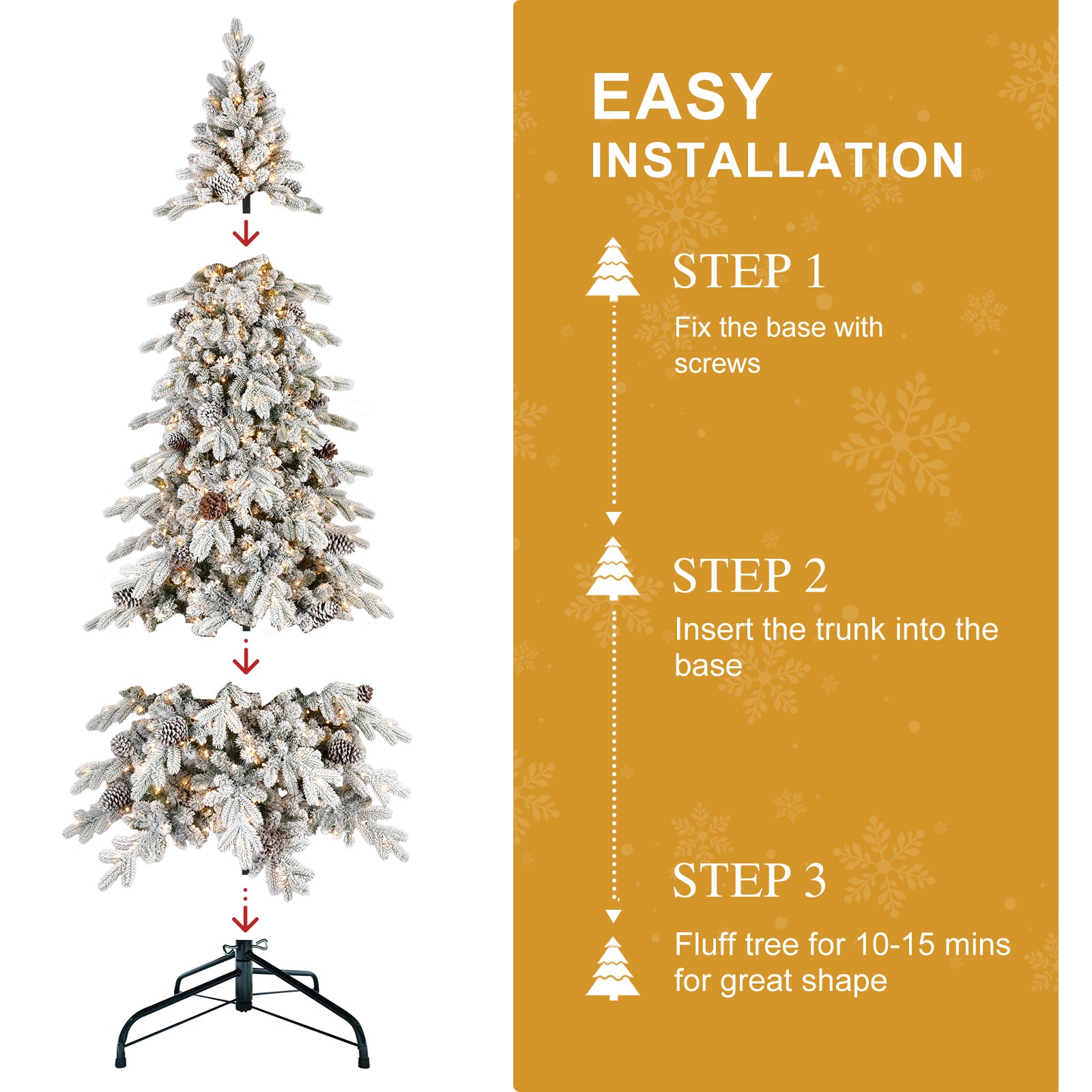 EASY
INSTALLATION

STEP 1

Fix the base with screws

STEP 2

Insert the trunk into the base

STEP 3

Fluff tree for 10-15 mins for great shape