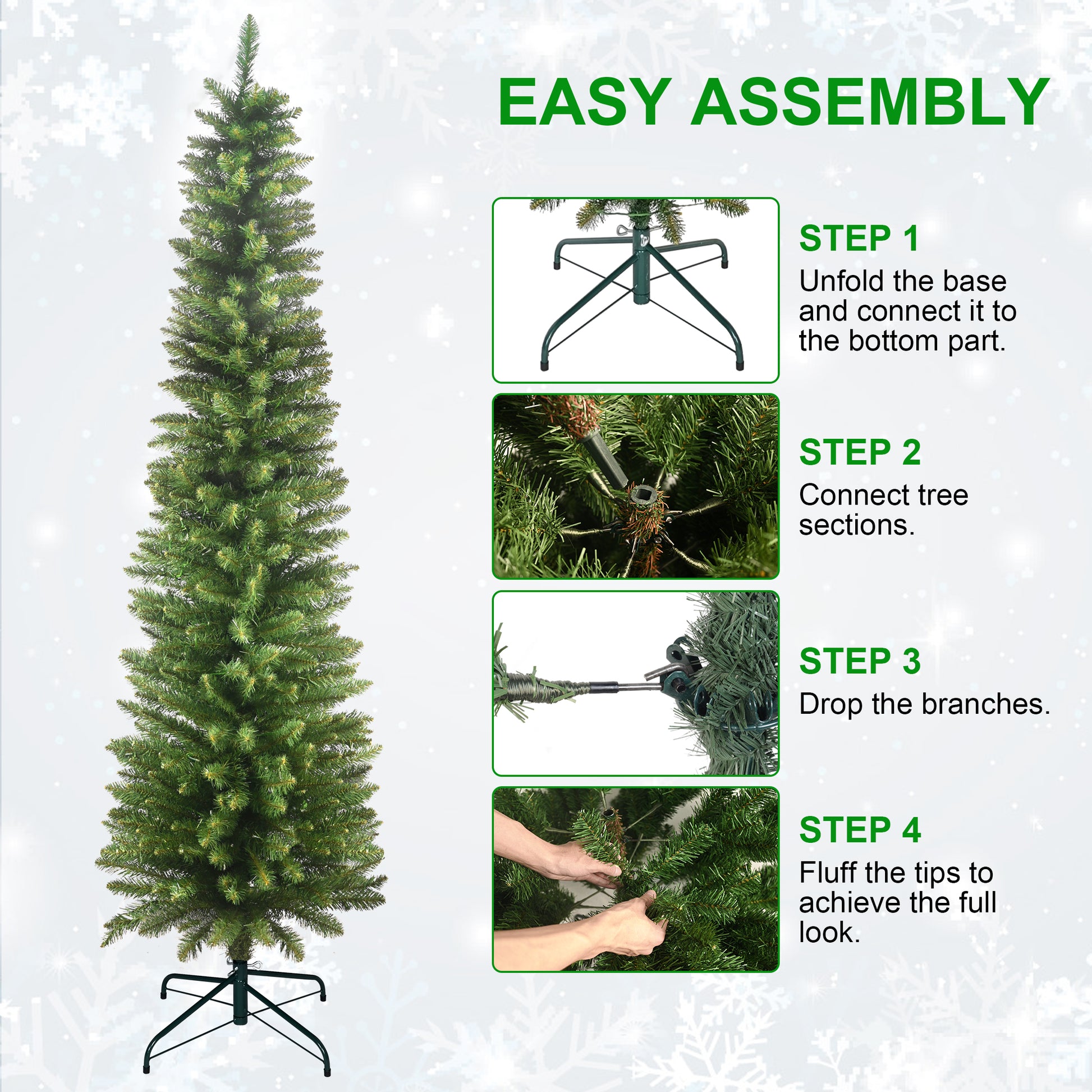 EASY ASSEMBLY

STEP 1
Unfold the base and connect it to the bottom part.

STEP 2
Connect tree sections.

STEP 3
Drop the branches.

STEP 4
Fluff the tips to achieve the full look.